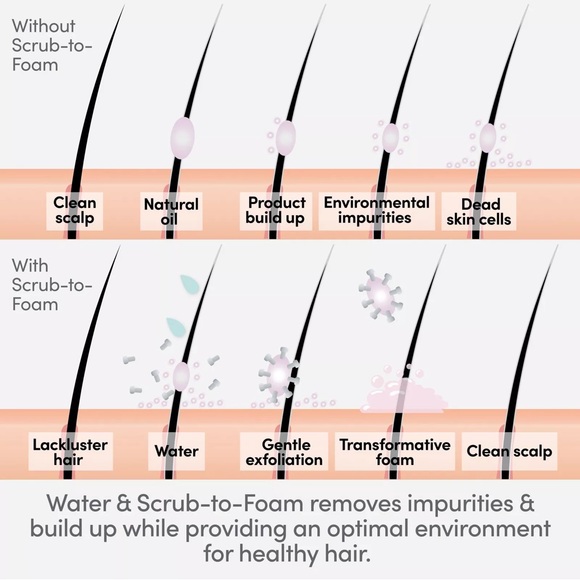 Without Scrub-to-Foam

Clean scalp

Natural oil

Product build up

Environmental impurities

Dead skin cells

With Scrub-to-Foam

Lackluster hair

Water

Gentle exfoliation

Transformative foam

Clean scalp

Water & Scrub-to-Foam removes impurities & build up while providing an optimal environment for healthy hair.